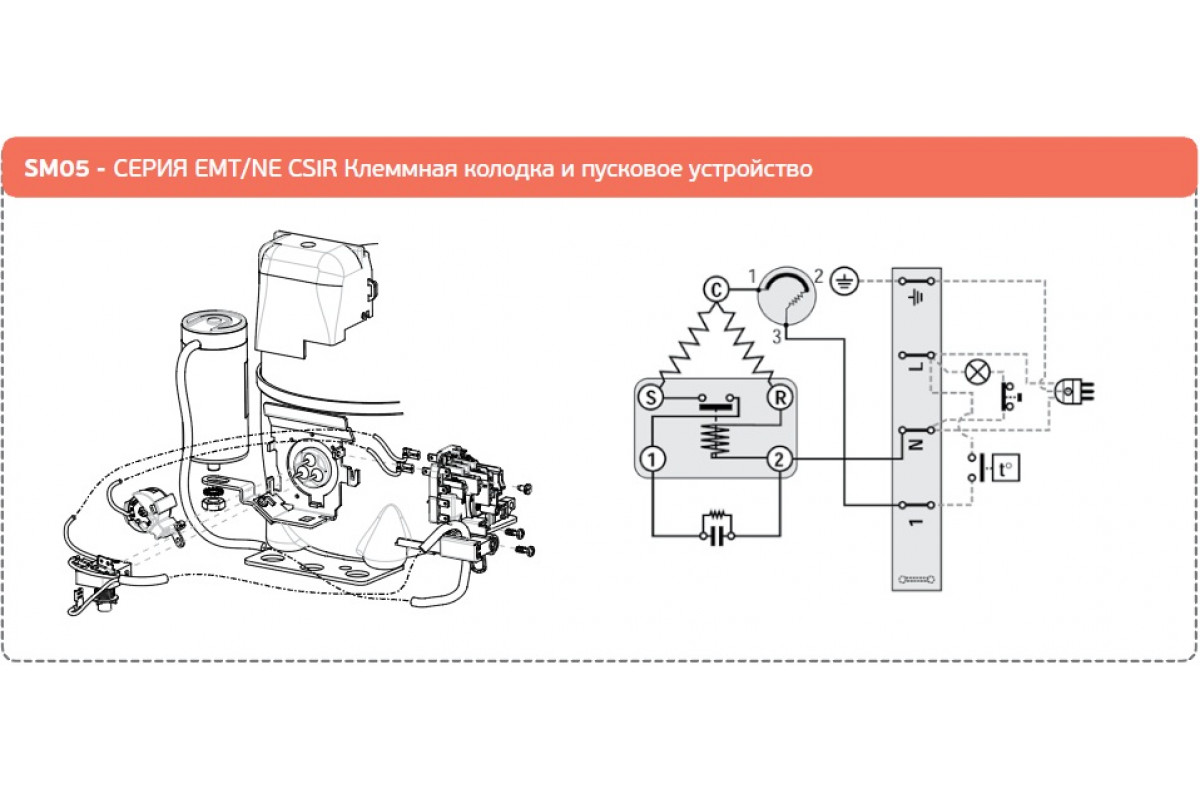 SM05 - СЕРИЯ EMT/NE CSIR Клеммная колодка и пусковое устройство

C
1
2
3
S
R
1
2
L
N
1
t°