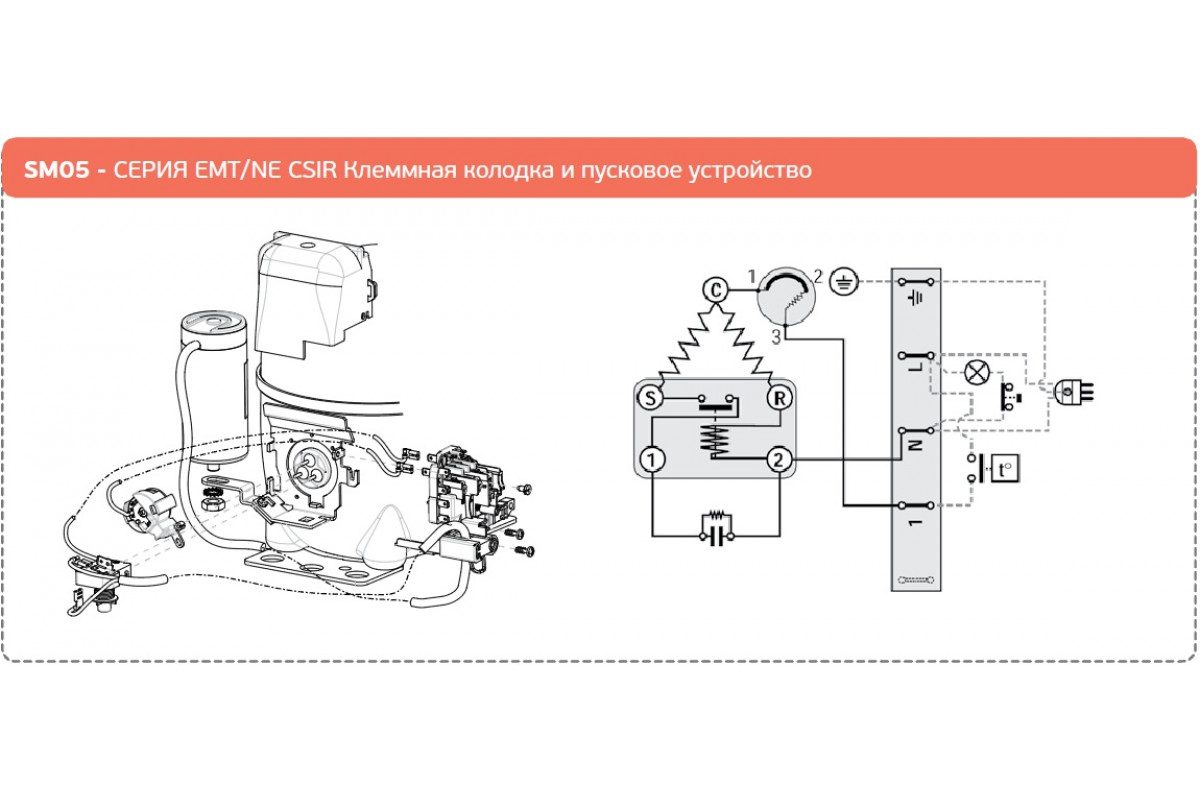 SM05 - СЕРИЯ EMT/NE CSIR Клеммная колодка и пусковое устройство

C
1
2
3
S
R
1
2
L
N
1
t°